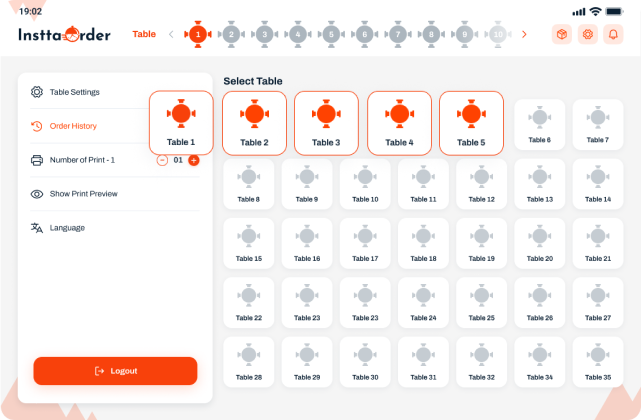 19:02

InsttaOrder

Table

1 2 3 4 5 6 7 8 9 10

Table Settings

Order History

Number of Print - 1

01

Show Print Preview

Language

Logout

Select Table

Table 1
Table 2
Table 3
Table 4
Table 5
Table 6
Table 7
Table 8
Table 9
Table 10
Table 11
Table 12
Table 13
Table 14
Table 15
Table 16
Table 17
Table 18
Table 19
Table 20
Table 21
Table 22
Table 23
Table 23
Table 24
Table 25
Table 26
Table 27
Table 28
Table 29
Table 30
Table 31
Table 32
Table 34
Table 35